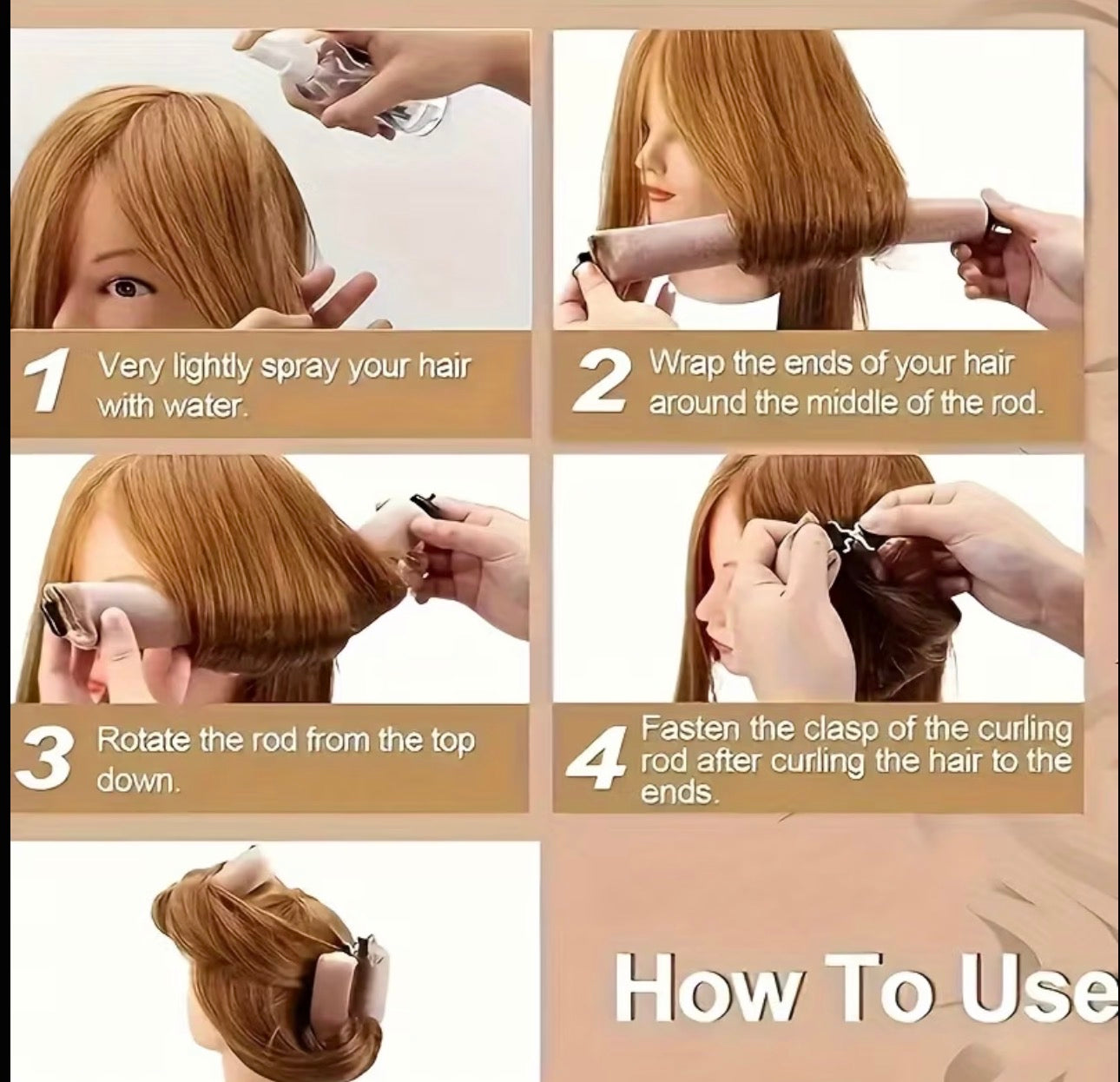 1 Very lightly spray your hair with water.

2 Wrap the ends of your hair around the middle of the rod.

3 Rotate the rod from the top down.

4 Fasten the clasp of the curling rod after curling the hair to the ends.

How To Use